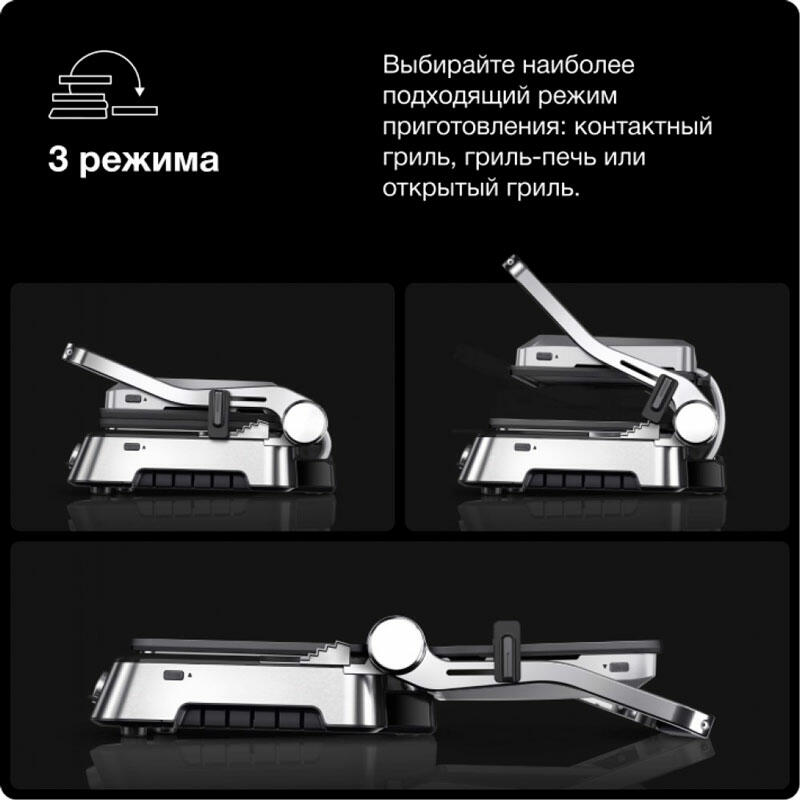 3 режима

Выбирайте наиболее подходящий режим приготовления: контактный гриль, гриль-печь или открытый гриль.